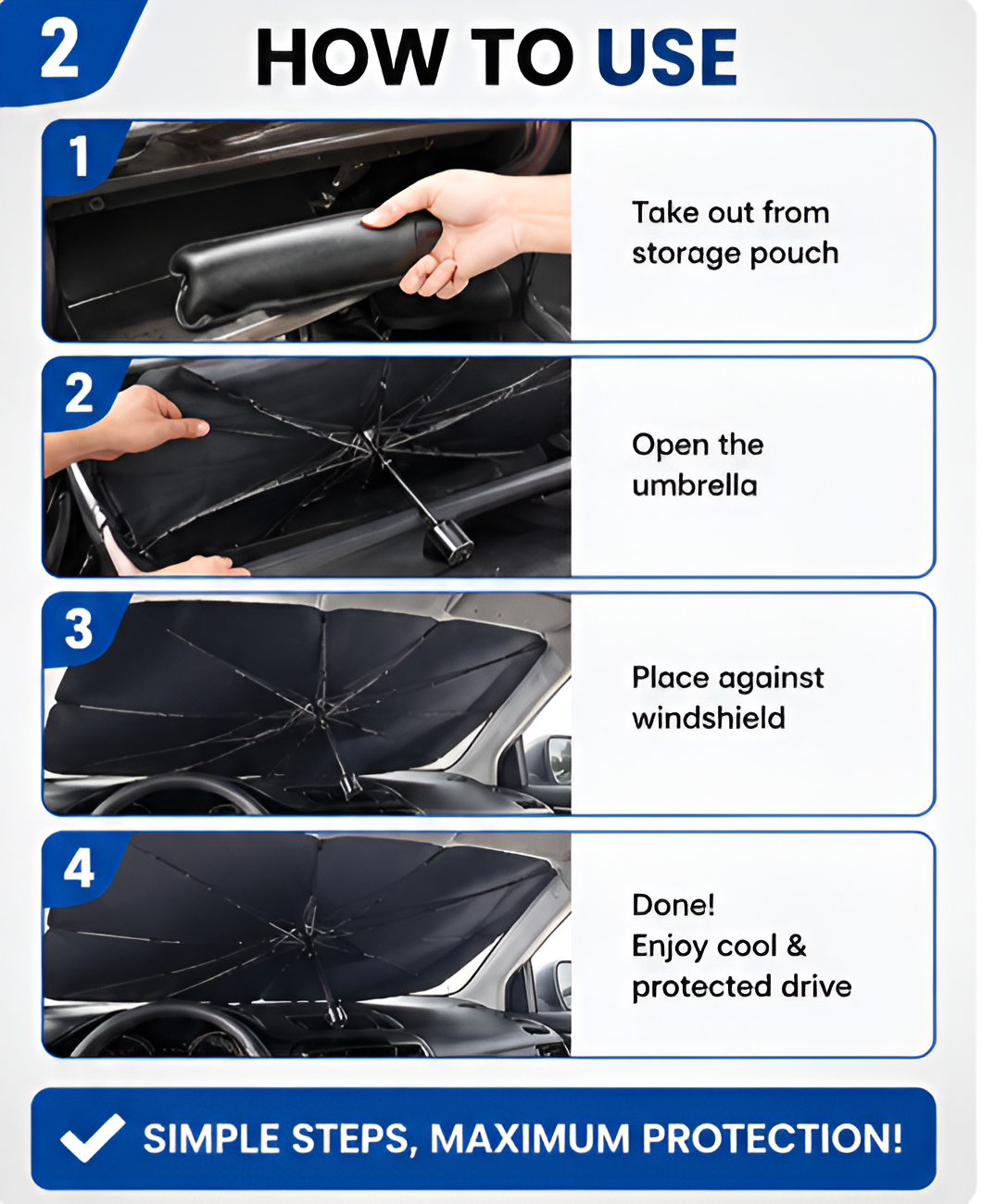 2

HOW TO USE

1

Take out from storage pouch

2

Open the umbrella

3

Place against windshield

4

Done!
Enjoy cool & protected drive

SIMPLE STEPS, MAXIMUM PROTECTION!