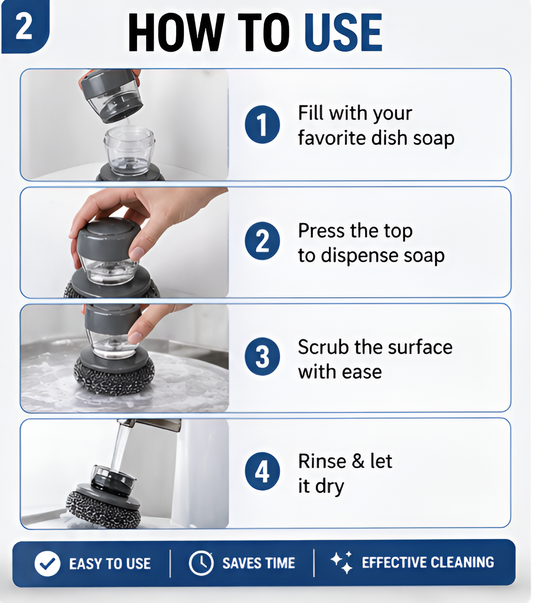 2

HOW TO USE

1 Fill with your favorite dish soap

2 Press the top to dispense soap

3 Scrub the surface with ease

4 Rinse & let it dry

EASY TO USE | SAVES TIME | EFFECTIVE CLEANING