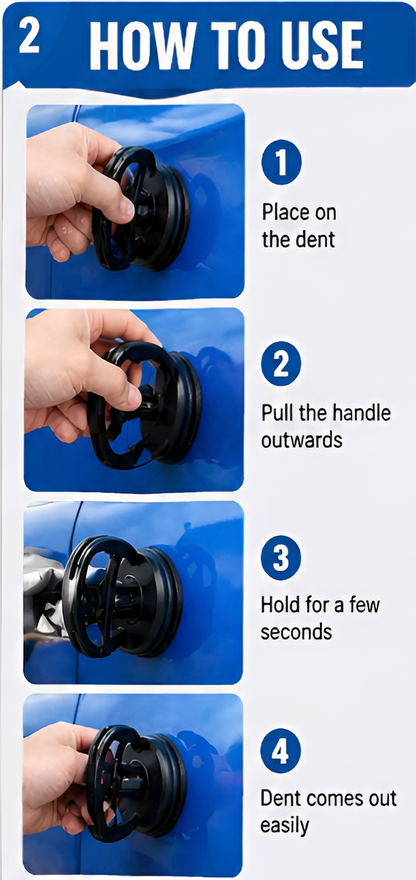 2 HOW TO USE

1
Place on the dent

2
Pull the handle outwards

3
Hold for a few seconds

4
Dent comes out easily