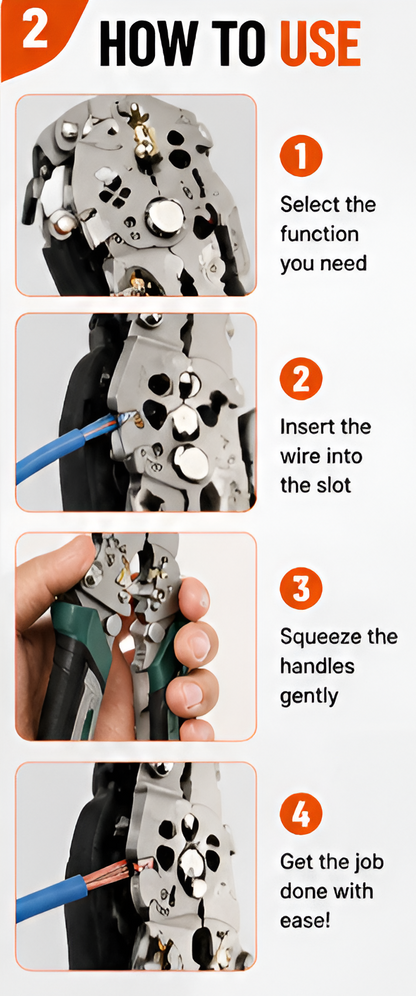 2 HOW TO USE

1 Select the function you need

2 Insert the wire into the slot

3 Squeeze the handles gently

4 Get the job done with ease!