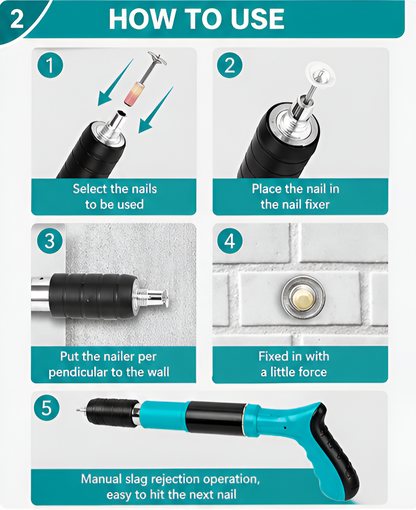 2 HOW TO USE

1

Select the nails to be used

2

Place the nail in the nail fixer

3

Put the nailer per pendicular to the wall

4

Fixed in with a little force

5

Manual slag rejection operation, easy to hit the next nail