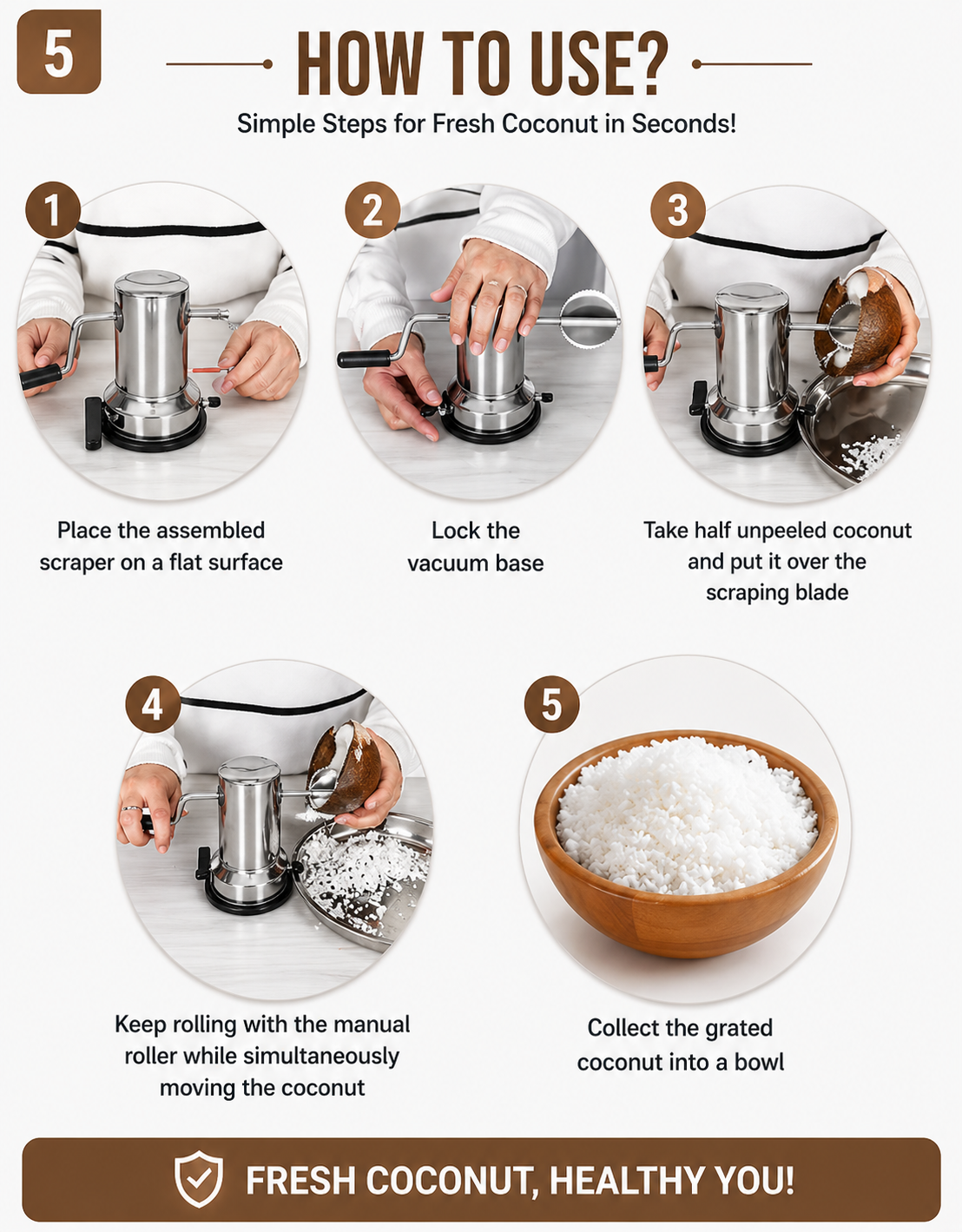 5

HOW TO USE?

Simple Steps for Fresh Coconut in Seconds!

1

Place the assembled scraper on a flat surface

2

Lock the vacuum base

3

Take half unpeeled coconut and put it over the scraping blade

4

Keep rolling with the manual roller while simultaneously moving the coconut

5

Collect the grated coconut into a bowl

FRESH COCONUT, HEALTHY YOU!