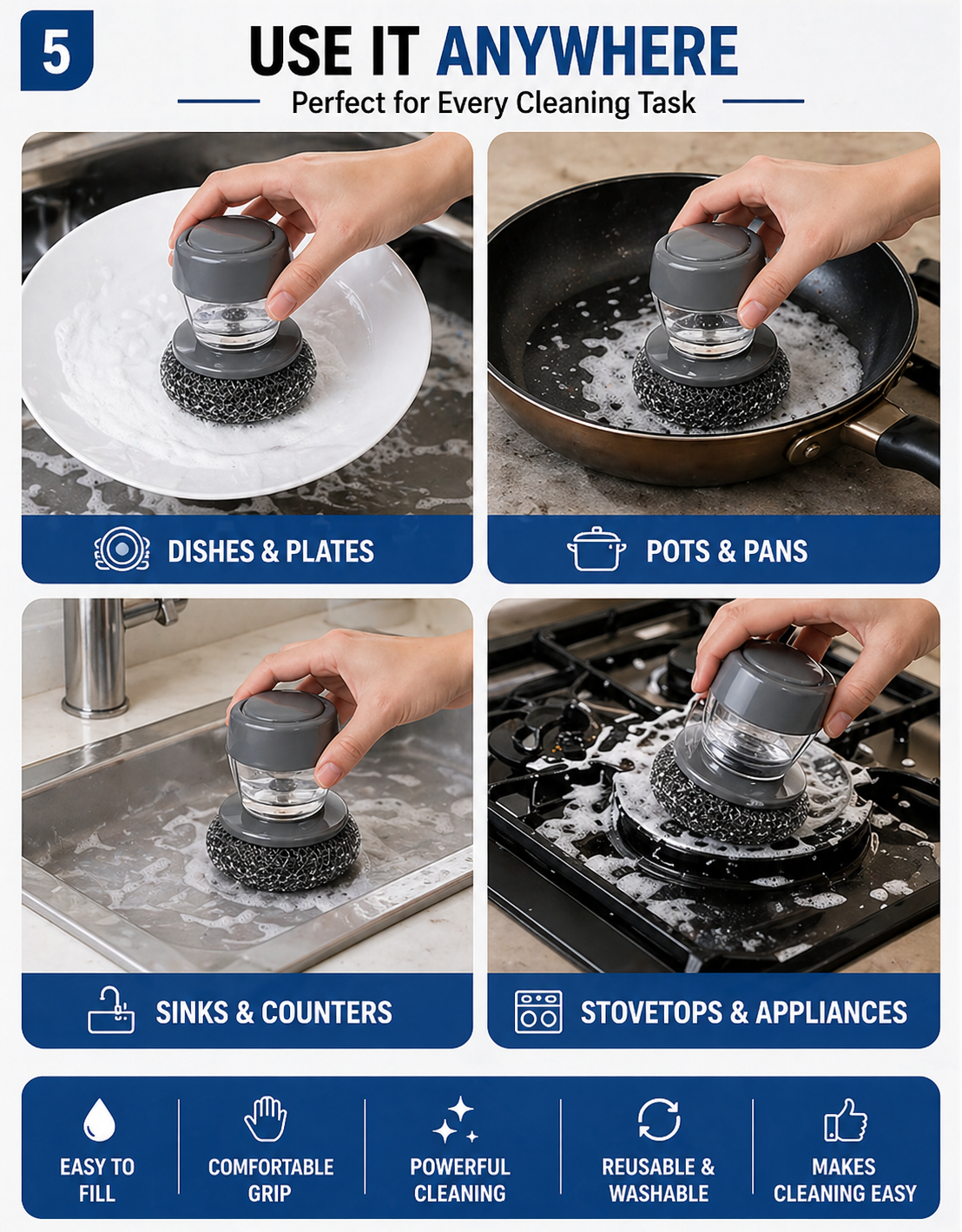 5

USE IT ANYWHERE

Perfect for Every Cleaning Task

DISHES & PLATES

POTS & PANS

SINKS & COUNTERS

STOVETOPS & APPLIANCES

EASY TO FILL

COMFORTABLE GRIP

POWERFUL CLEANING

REUSABLE & WASHABLE

MAKES CLEANING EASY