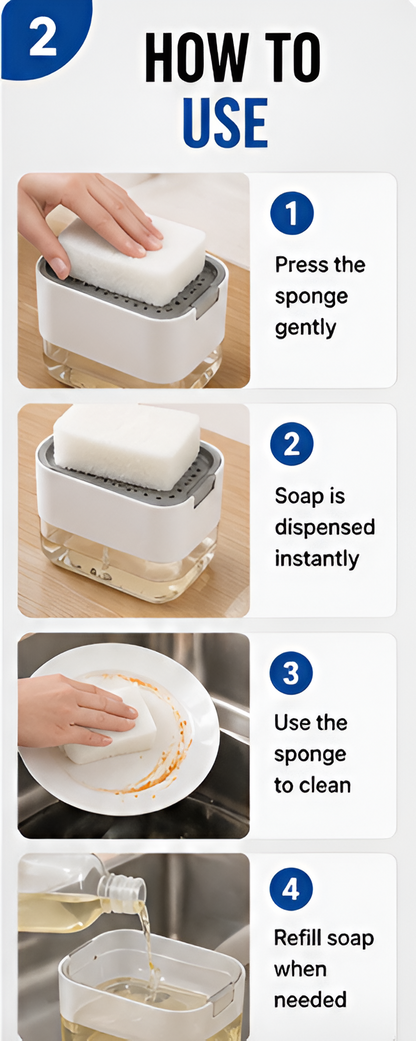 2

HOW TO USE

1
Press the sponge gently

2
Soap is dispensed instantly

3
Use the sponge to clean

4
Refill soap when needed