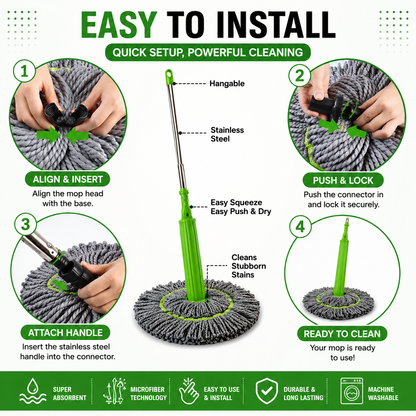 EASY TO INSTALL

QUICK SETUP, POWERFUL CLEANING

1

ALIGN & INSERT

Align the mop head with the base.

Hangable

Stainless Steel

Easy Squeeze Easy Push & Dry

Cleans Stubborn Stains

2

PUSH & LOCK

Push the connector in and lock it securely.

3

ATTACH HANDLE

Insert the stainless steel handle into the connector.

4

READY TO CLEAN

Your mop is ready to use!

SUPER ABSORBENT

MICROFIBER TECHNOLOGY

EASY TO USE & INSTALL

DURABLE & LONG LASTING

MACHINE WASHABLE