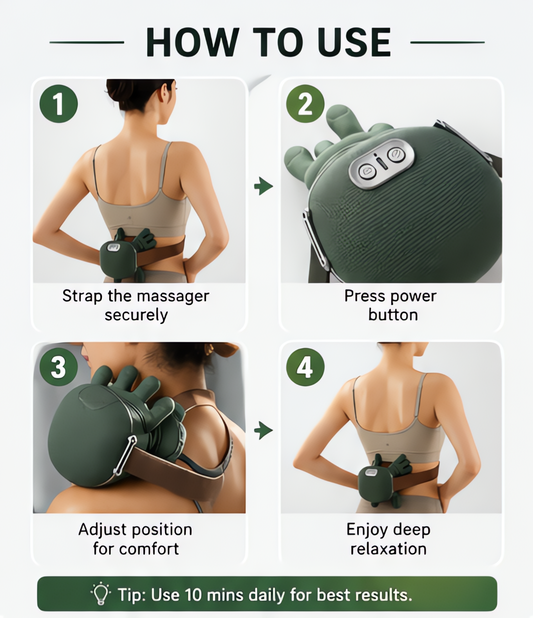 HOW TO USE

1

Strap the massager securely

2

Press power button

3

Adjust position for comfort

4

Enjoy deep relaxation

Tip: Use 10 mins daily for best results.