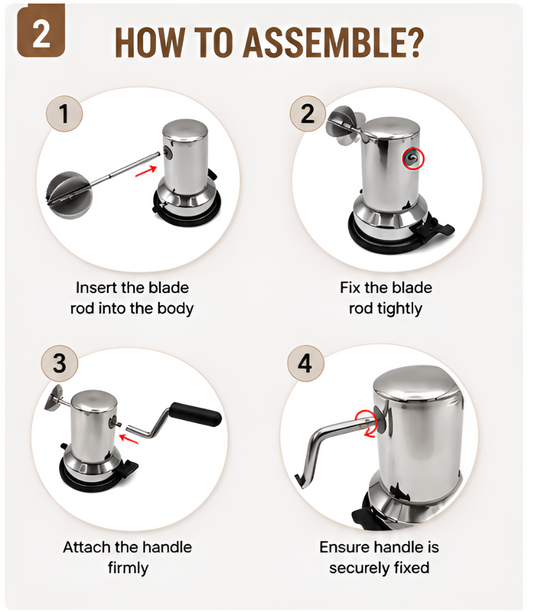 2 HOW TO ASSEMBLE?

1

Insert the blade rod into the body

2

Fix the blade rod tightly

3

Attach the handle firmly

4

Ensure handle is securely fixed