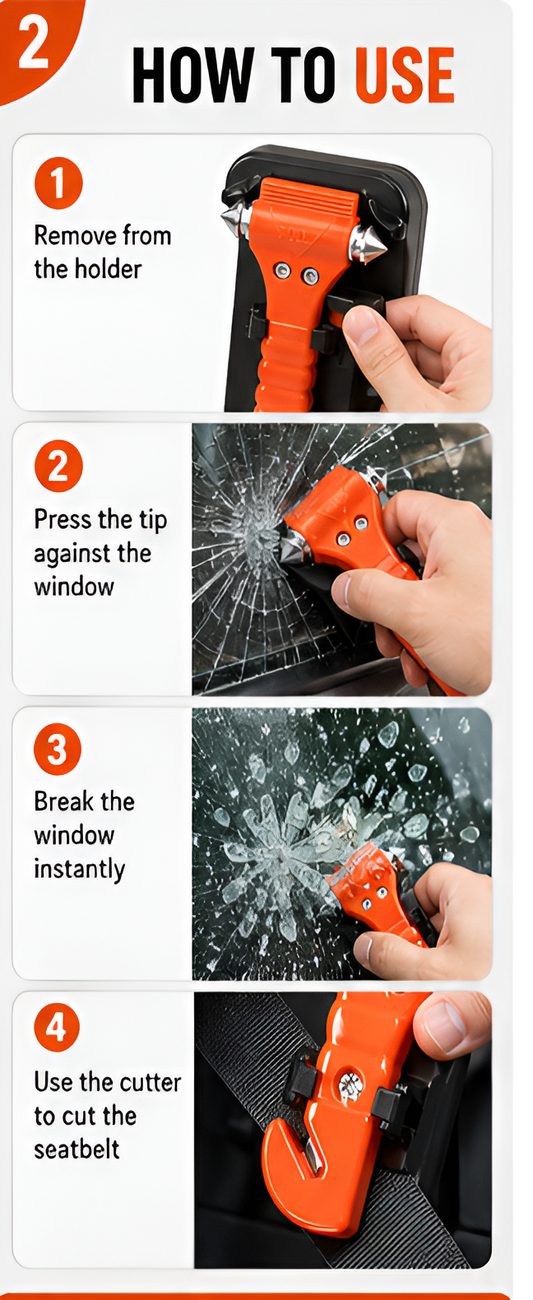 2

HOW TO USE

1
Remove from the holder

2
Press the tip against the window

3
Break the window instantly

4
Use the cutter to cut the seatbelt